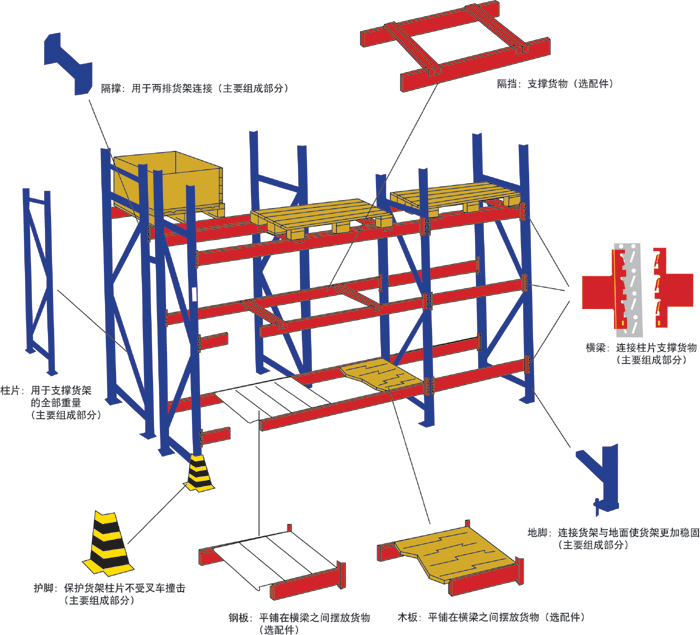 隔撑：用于两排货架连接（主要组成部分）

隔挡：支撑货物（选配件）

横梁：连接柱片支撑货物（主要组成部分）

柱片：用于支撑货架的全部重量（主要组成部分）

地脚：连接货架与地面使货架更加稳固（主要组成部分）

护脚：保护货架柱片不受叉车撞击（主要组成部分）

钢板：平铺在横梁之间摆放货物（选配件）

木板：平铺在横梁之间摆放货物（选配件）